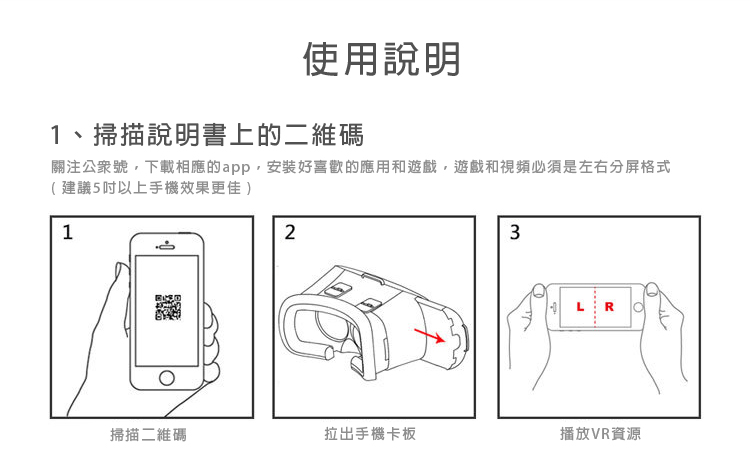 使用說明

1、掃描說明書上的二維碼

關注公衆號，下載相應的app，安裝好喜歡的應用和遊戲，遊戲和視頻必須是左右分屏格式（建議5吋以上手機效果更佳）

1

掃描二維碼

2

拉出手機卡板

3

L R

播放VR資源