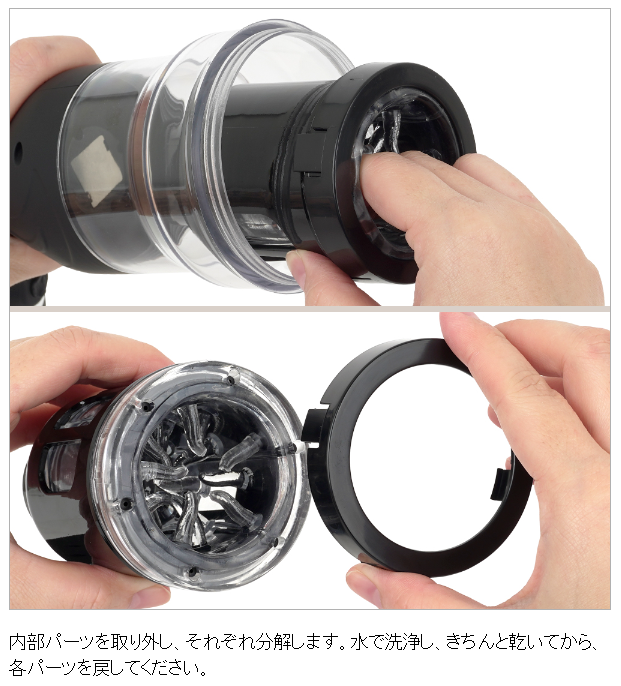 内部パーツを取り外し、それぞれ分解します。水で洗浄し、きちんと乾いてから、各パーツを戻してください。