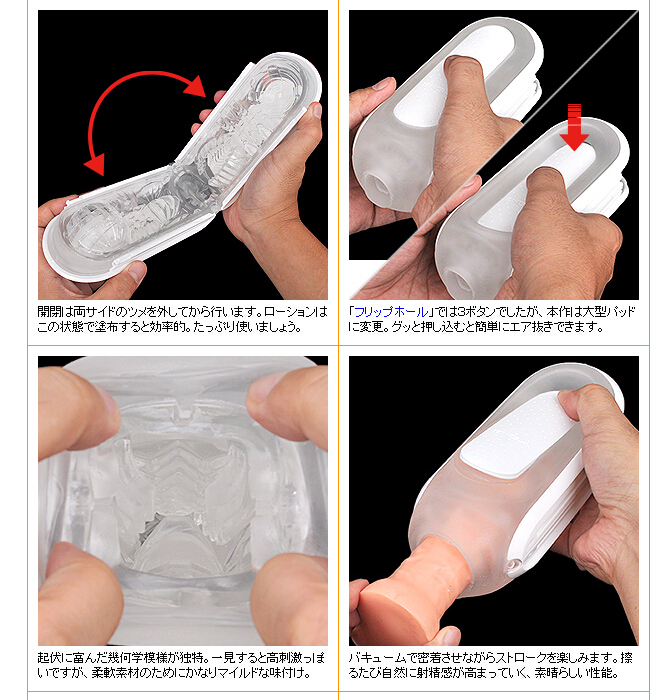 開閉は両サイドのツメを外してから行います。ローションはこの状態で塗布すると効率的。たっぷり使いましょう。

「フリップホール」では3ボタンでしたが、本作は大型パッドに変更。グッと押し込むと簡単にエア抜きできます。

起伏に富んだ幾何学模様が独特。一見すると高刺激っぽいですが、柔軟素材のためにかなりマイルドな味付け。

バキュームで密着させながらストロークを楽しみます。擦るたび自然に射精感が高まっていく、素晴らしい性能。