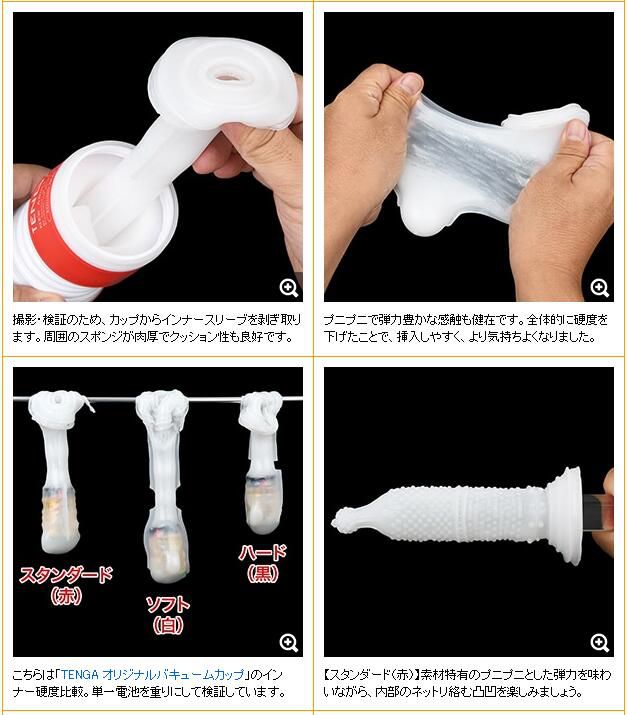 TENGA

撮影・検証のため、カップからインナースリーブを剥ぎ取ります。周囲のスポンジが肉厚でクッション性も良好です。

プニプニで弾力豊かな感触も健在です。全体的に硬度を下げたことで、挿入しやすく、より気持ちよくなりました。

スタンダード（赤）

ソフト（白）

ハード（黒）

こちらは「TENGA オリジナルバキュームカップ」のインナー硬度比較。単一電池を重りにして検証しています。

【スタンダード（赤）】素材特有のプニプニとした弾力を味わいながら、内部のネットリ絡む凸凹を楽しみましょう。