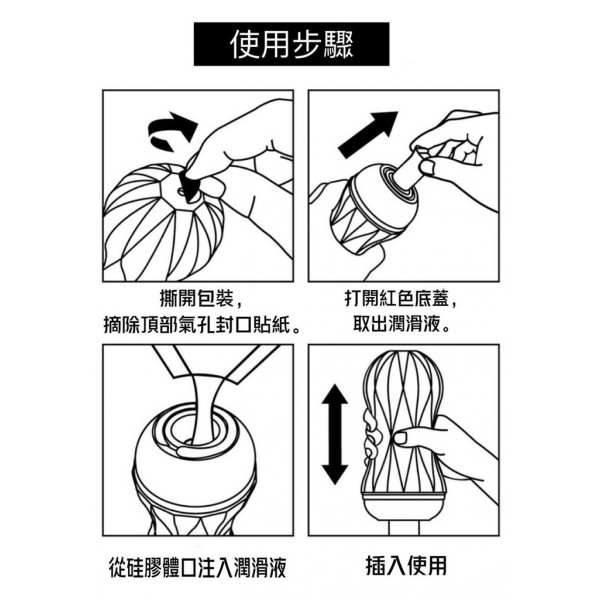 使用步驟

撕開包裝，
摘除頂部氣孔封口貼紙。

打開紅色底蓋，
取出潤滑液。

從硅膠體口注入潤滑液

插入使用