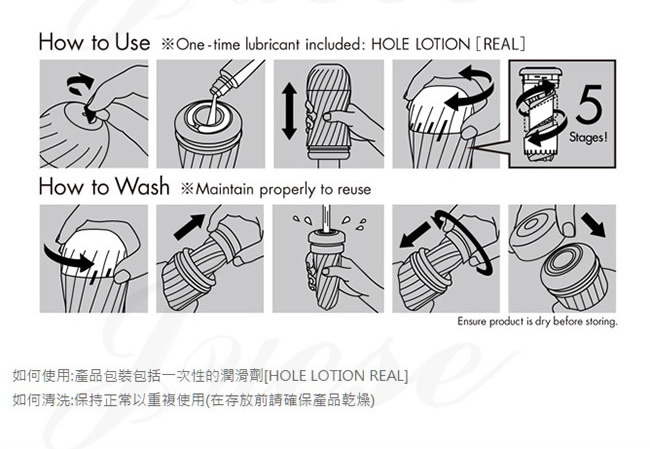 How to Use ※One-time lubricant included: HOLE LOTION [REAL]

5 Stages!

How to Wash ※Maintain properly to reuse

Ensure product is dry before storing.

如何使用:產品包裝包括一次性的潤滑劑[HOLE LOTION REAL]
如何清洗:保持正常以重複使用(在存放前請確保產品乾燥)