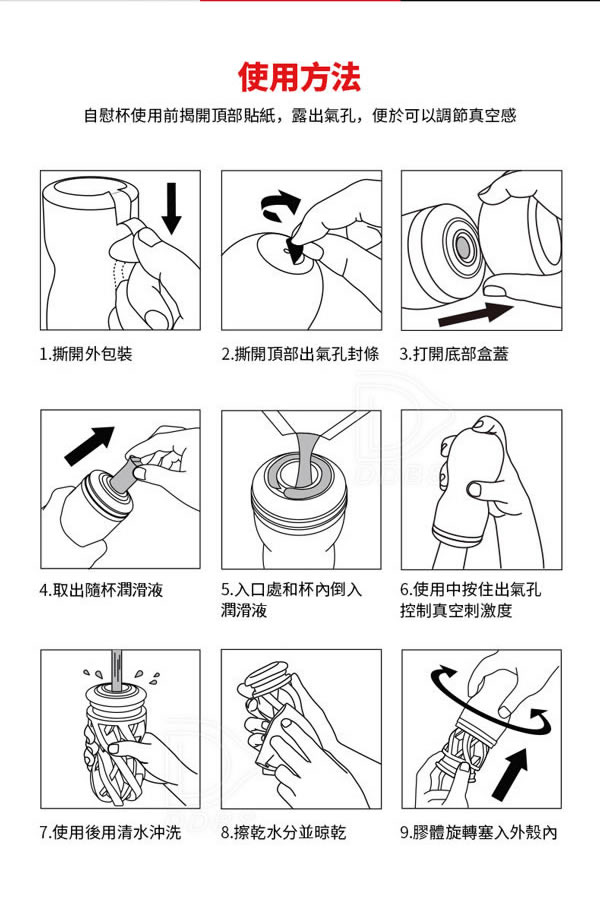 使用方法

自慰杯使用前揭開頂部貼紙，露出氣孔，便於可以調節真空感

1.撕開外包裝

2.撕開頂部出氣孔封條

3.打開底部盒蓋

4.取出隨杯潤滑液

5.入口處和杯內倒入潤滑液

6.使用中按住出氣孔控制真空刺激度

7.使用後用清水沖洗

8.擦乾水分並晾乾

9.膠體旋轉塞入外殼內