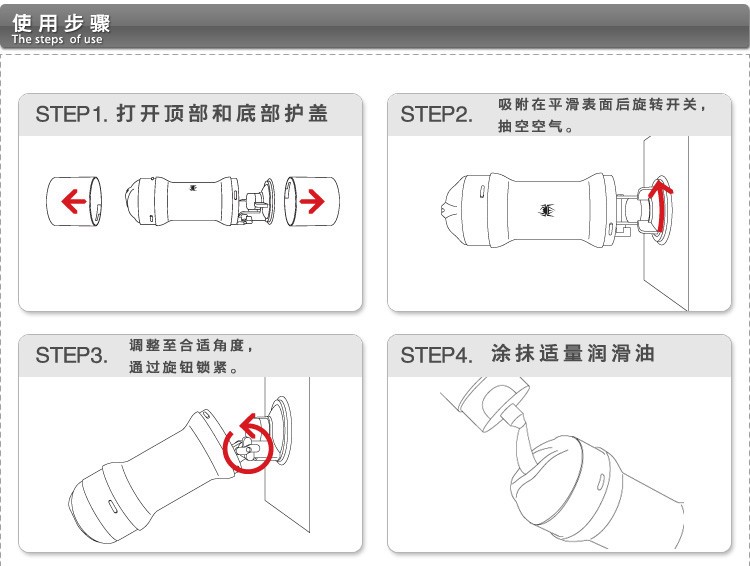 使用步骤
The steps of use

STEP1. 打开顶部和底部护盖

STEP2. 吸附在平滑表面后旋转开关，抽空空气。

STEP3. 调整至合适角度，通过旋钮锁紧。

STEP4. 涂抹适量润滑油