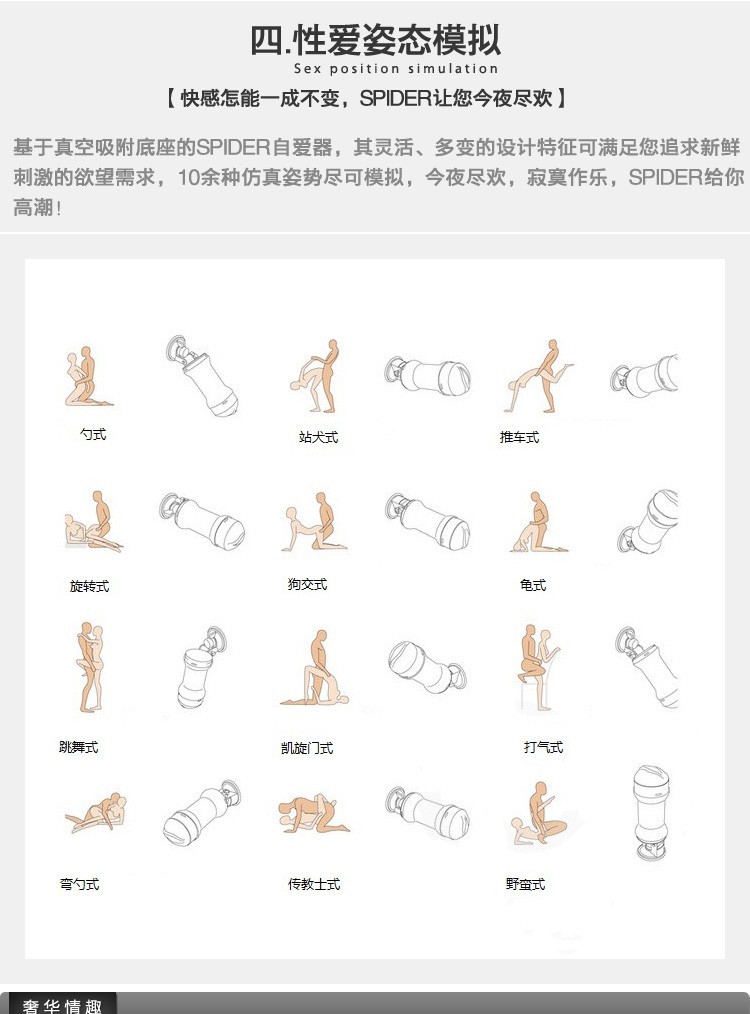 四.性爱姿态模拟
Sex position simulation
【 快感怎能一成不变，SPIDER让您今夜尽欢 】

基于真空吸附底座的SPIDER自爱器，其灵活、多变的设计特征可满足您追求新鲜刺激的欲望需求，10余种仿真姿势尽可模拟，今夜尽欢，寂寞作乐，SPIDER给你高潮！

勺式

站犬式

推车式

旋转式

狗交式

龟式

跳舞式

凯旋门式

打气式

弯勺式

传教士式

野蛮式

奢华情趣