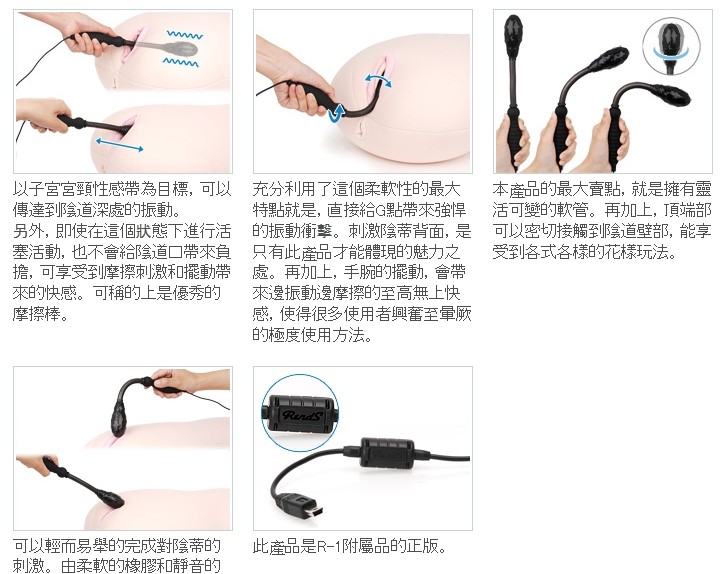 以子宮宮頸性感帶為目標，可以傳達到陰道深處的振動。
另外，即使在這個狀態下進行活塞活動，也不會給陰道口帶來負擔，可享受到摩擦刺激和擺動帶來的快感。可稱的上是優秀的摩擦棒。

充分利用了這個柔軟性的最大特點就是，直接給G點帶來強悍的振動衝擊。刺激陰蒂背面，是只有此產品才能體現的魅力之處。再加上，手腕的擺動，會帶來邊振動邊摩擦的至高無上快感，使得很多使用者興奮至暈厥的極度使用方法。

本產品的最大賣點，就是擁有靈活可變的軟管。再加上，頂端部可以密切接觸到陰道壁部，能享受到各式各樣的花樣玩法。

可以輕而易舉的完成對陰蒂的刺激。由柔軟的橡膠和靜音的

RendS

此產品是R-1附屬品的正版。