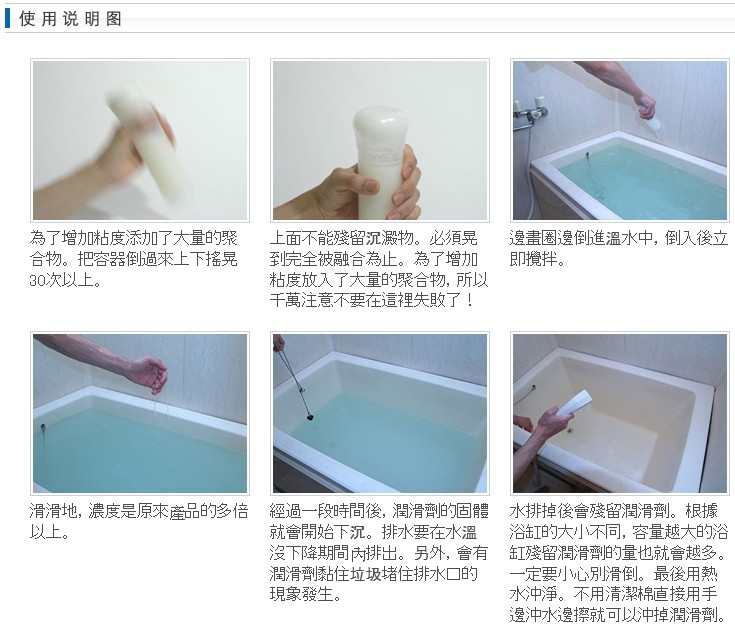 使用说明图

為了增加粘度添加了大量的聚合物。把容器倒過來上下搖晃30次以上。

上面不能殘留沉澱物。必須晃到完全被融合為止。為了增加粘度放入了大量的聚合物，所以千萬注意不要在這裡失敗了！

邊畫圈邊倒進溫水中，倒入後立即攪拌。

滑滑地，濃度是原來產品的多倍以上。

經過一段時間後，潤滑劑的固體就會開始下沉。排水要在水溫沒下降期間內排出。另外，會有潤滑劑黏住垃圾堵住排水口的現象發生。

水排掉後會殘留潤滑劑。根據浴缸的大小不同，容量越大的浴缸殘留潤滑劑的量也就會越多。一定要小心別滑倒。最後用熱水沖淨。不用清潔棉直接用手邊沖水邊擦就可以沖掉潤滑劑。