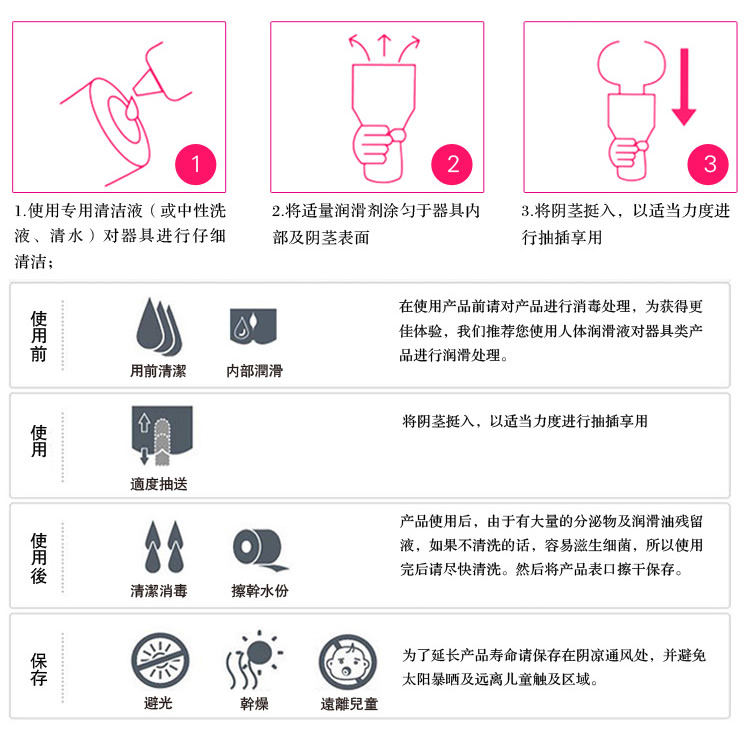 1

2

3

1.使用专用清洁液（或中性洗液、清水）对器具进行仔细清洁；

2.将适量润滑剂涂匀于器具内部及阴茎表面

3.将阴茎挺入，以适当力度进行抽插享用

使用前

用前清潔

内部潤滑

在使用产品前请对产品进行消毒处理，为获得更佳体验，我们推荐您使用人体润滑液对器具类产品进行润滑处理。

使用

適度抽送

将阴茎挺入，以适当力度进行抽插享用

使用後

清潔消毒

擦幹水份

产品使用后，由于有大量的分泌物及润滑油残留液，如果不清洗的话，容易滋生细菌，所以使用完后请尽快清洗。然后将产品表口擦干保存。

保存

避光

幹燥

遠離兒童

为了延长产品寿命请保存在阴凉通风处，并避免太阳暴晒及远离儿童触及区域。