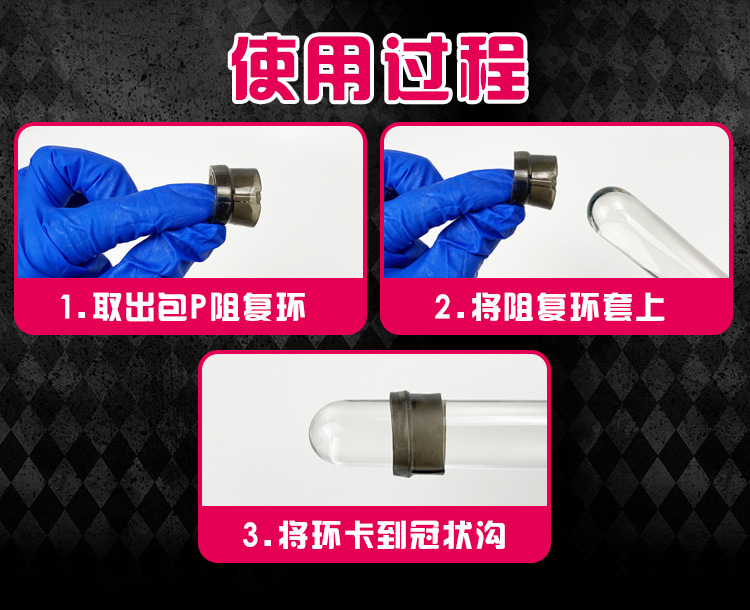 使用过程

1.取出包P阻复环

2.将阻复环套上

3.将环卡到冠状沟