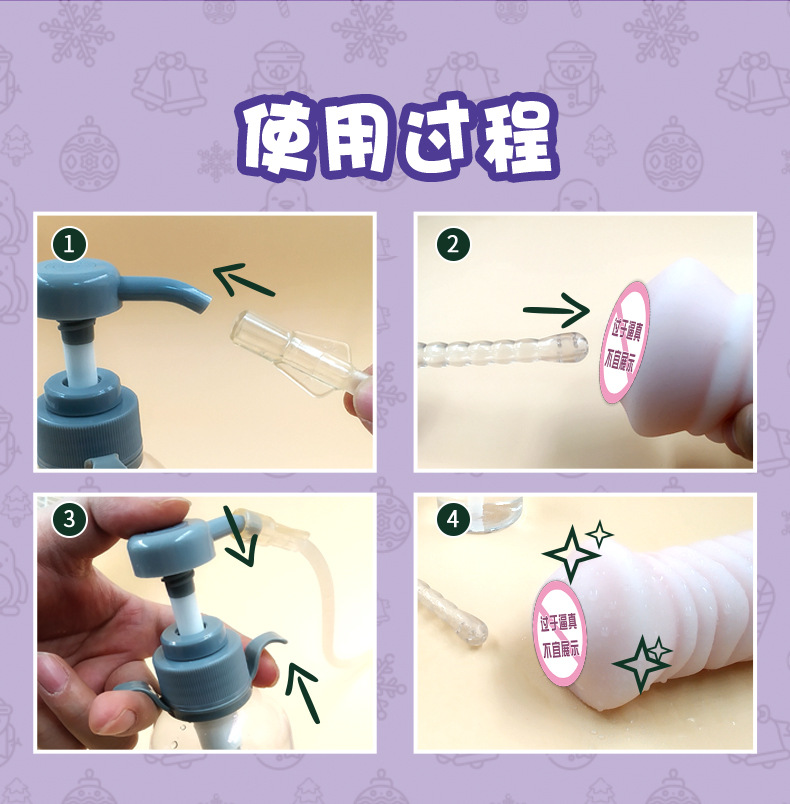 使用过程

1

2

过于逼真
不宜展示

3

4

过于逼真
不宜展示