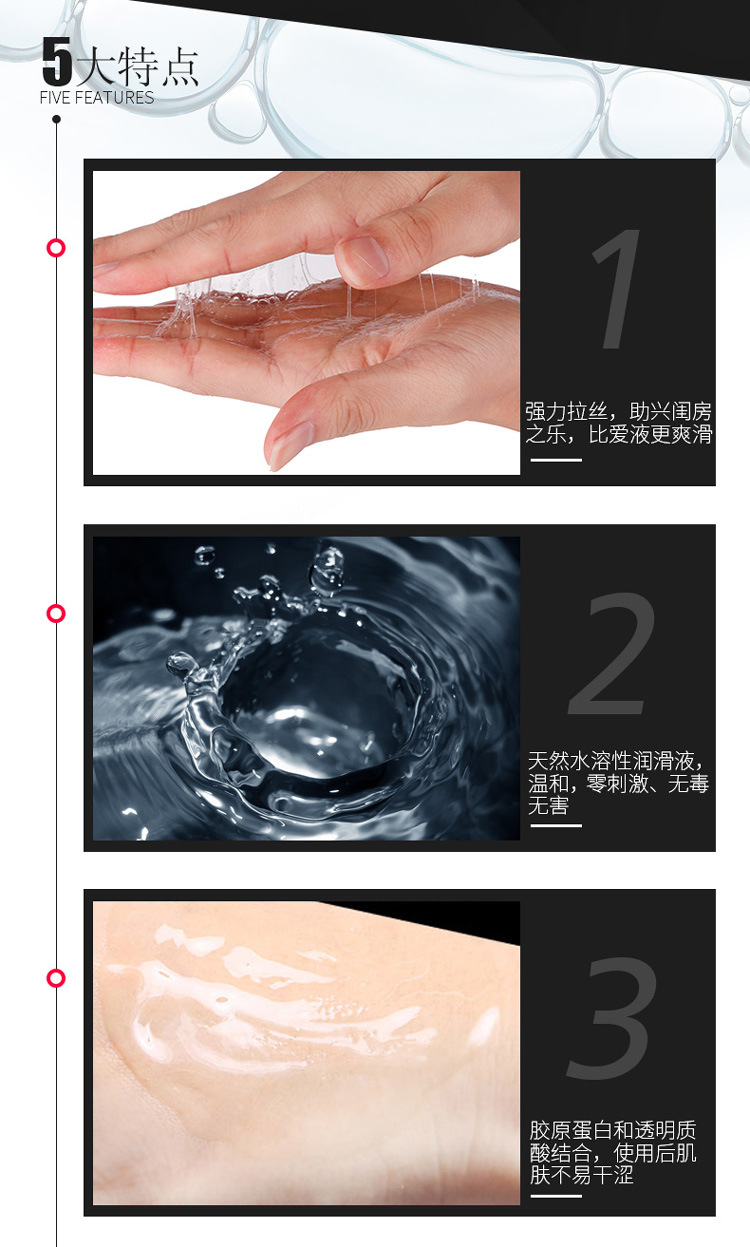 5大特点
FIVE FEATURES

1
强力拉丝，助兴闺房之乐，比爱液更爽滑

2
天然水溶性润滑液，温和，零刺激、无毒无害

3
胶原蛋白和透明质酸结合，使用后肌肤不易干涩