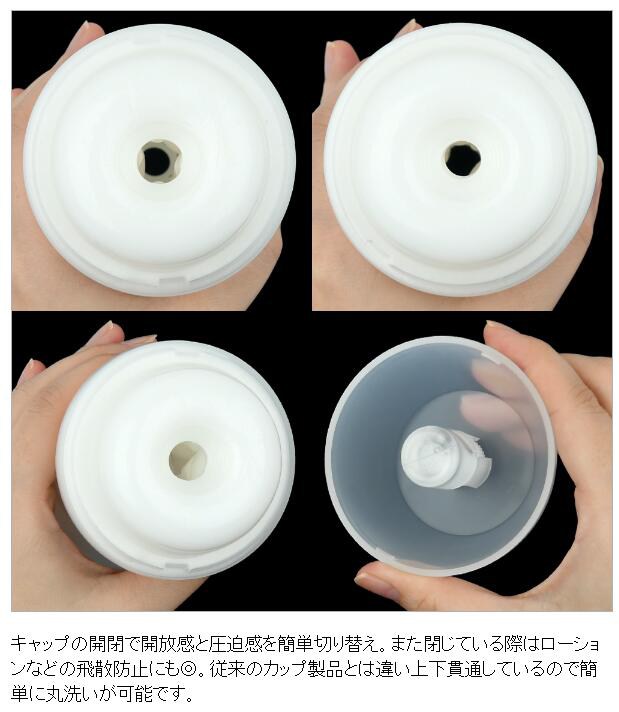 キャップの開閉で開放感と圧迫感を簡単切り替え。また閉じている際はローションなどの飛散防止にも◎。従来のカップ製品とは違い上下貫通しているので簡単に丸洗いが可能です。