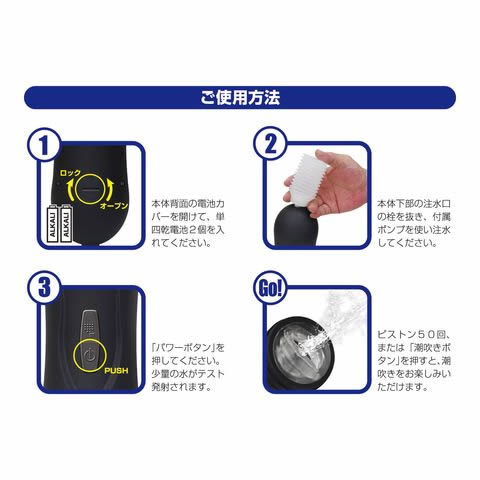 ご使用方法

1

ロック
オープン
ALKALI
ALKALI

本体背面の電池カバーを開けて、単四乾電池２個を入れてください。

2

本体下部の注水口の栓を抜き、付属ポンプを使い注水してください。

3

PUSH

「パワーボタン」を押してください。少量の水がテスト発射されます。

Go!

ピストン５０回、または「潮吹きボタン」を押すと、潮吹きをお楽しみいただけます。