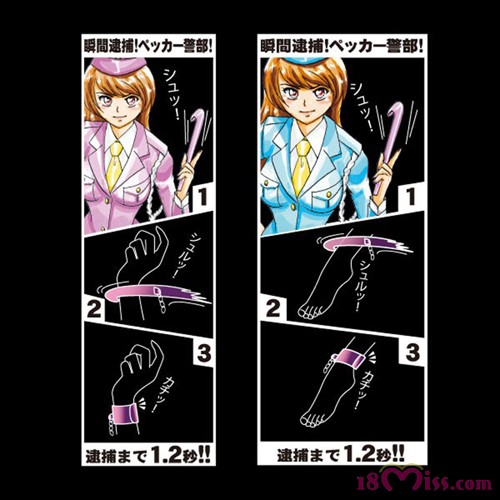 瞬間逮捕!ペッカー警部!

シュッ!

1

シュルッ!

2

3

カチッ!

逮捕まで1.2秒!!

瞬間逮捕!ペッカー警部!

シュッ!

1

シュルッ!

2

3

カチッ!

逮捕まで1.2秒!!

18Miss.com