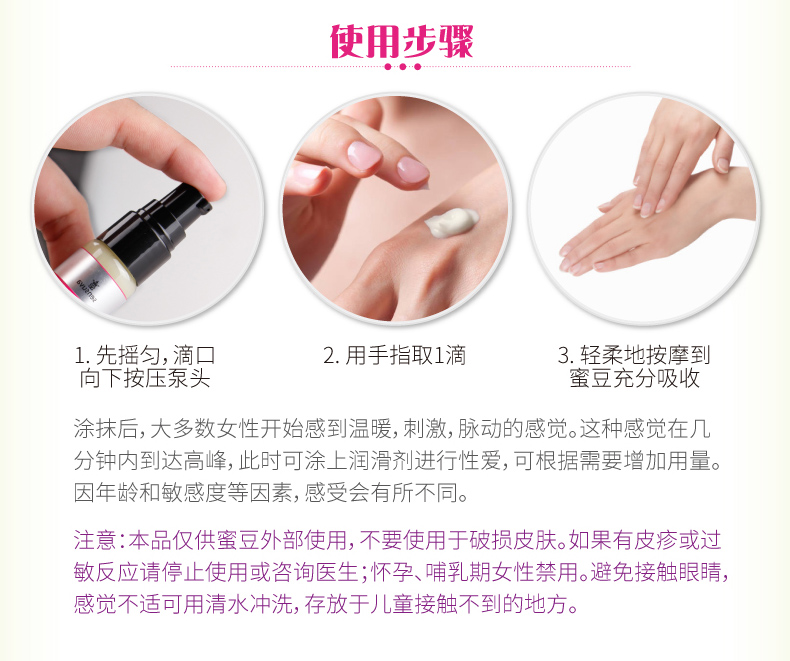 使用步骤

1. 先摇匀，滴口向下按压泵头

2. 用手指取1滴

3. 轻柔地按摩到蜜豆充分吸收

涂抹后，大多数女性开始感到温暖，刺激，脉动的感觉。这种感觉在几分钟内到达高峰，此时可涂上润滑剂进行性爱，可根据需要增加用量。因年龄和敏感度等因素，感受会有所不同。

注意：本品仅供蜜豆外部使用，不要使用于破损皮肤。如果有皮疹或过敏反应请停止使用或咨询医生；怀孕、哺乳期女性禁用。避免接触眼睛，感觉不适可用清水冲洗，存放于儿童接触不到的地方。