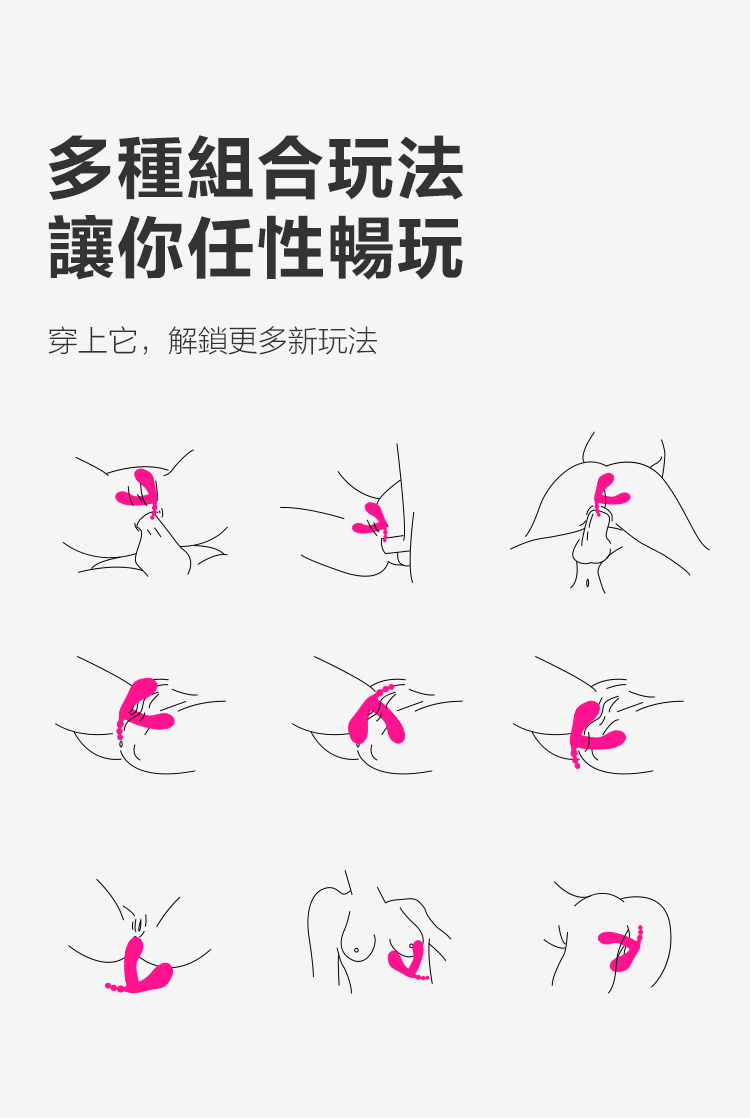 多種組合玩法
讓你任性暢玩

穿上它，解鎖更多新玩法