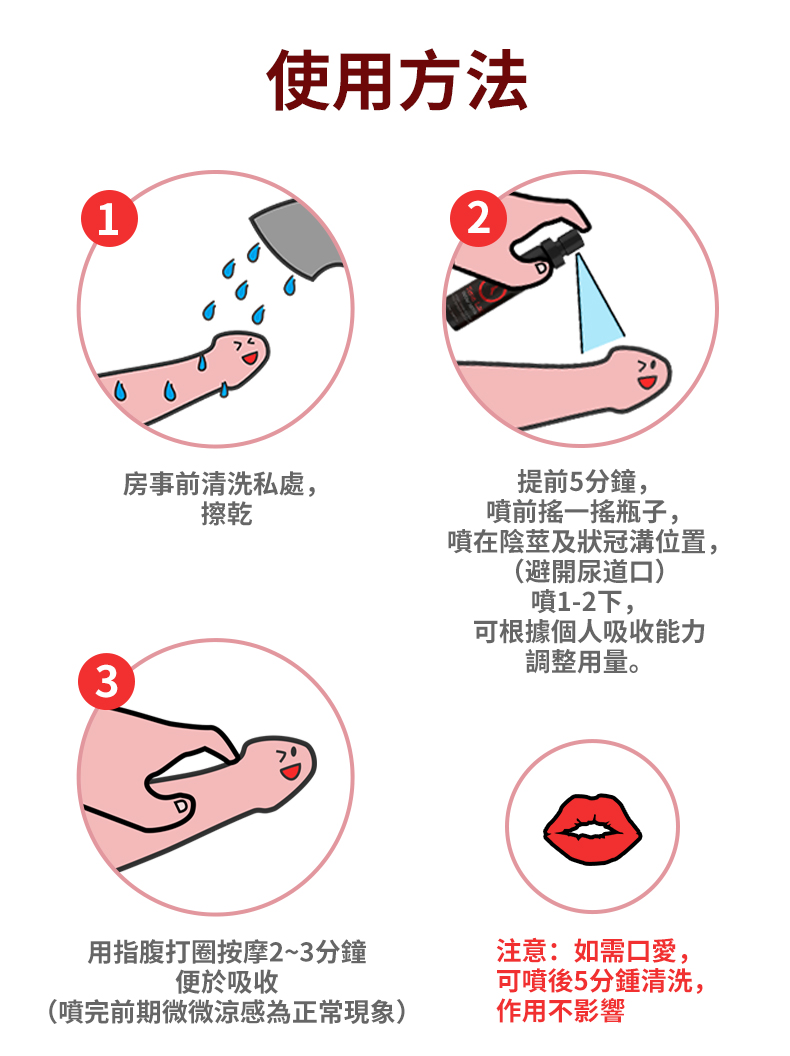 使用方法

1

房事前清洗私處，擦乾

2

提前5分鐘，噴前搖一搖瓶子，噴在陰莖及狀冠溝位置，（避開尿道口）噴1-2下，可根據個人吸收能力調整用量。

3

用指腹打圈按摩2~3分鐘便於吸收（噴完前期微微涼感為正常現象）

注意：如需口愛，可噴後5分鍾清洗，作用不影響