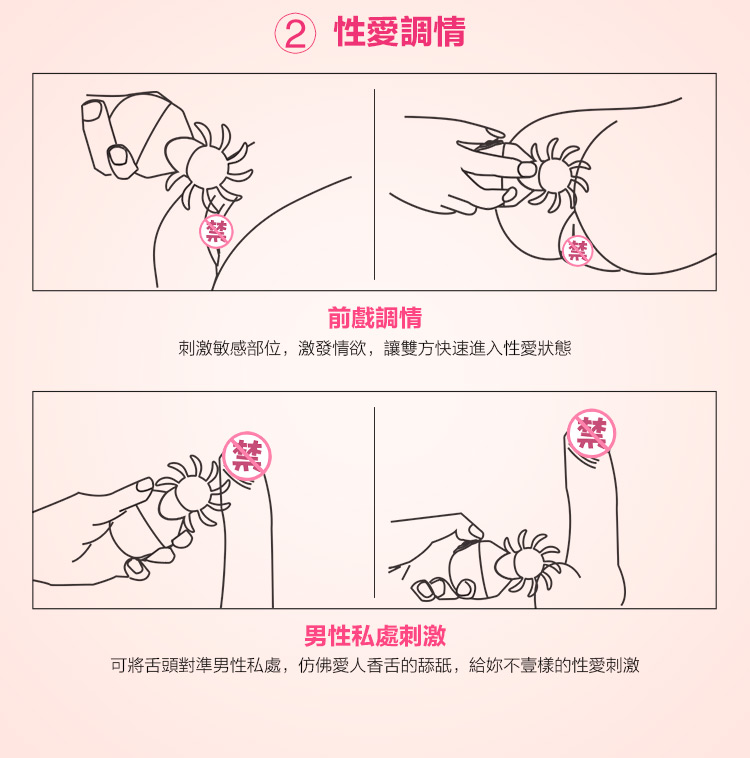 ② 性愛調情

禁

禁

前戲調情
刺激敏感部位，激發情欲，讓雙方快速進入性愛狀態

禁

禁

男性私處刺激
可將舌頭對準男性私處，仿佛愛人香舌的舔舐，給妳不壹樣的性愛刺激