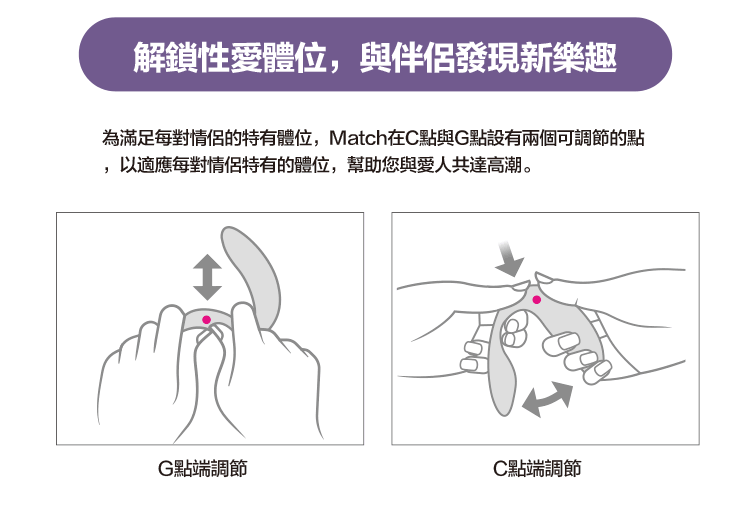 解鎖性愛體位，與伴侶發現新樂趣

為滿足每對情侶的特有體位，Match在C點與G點設有兩個可調節的點，以適應每對情侶特有的體位，幫助您與愛人共達高潮。

G點端調節

C點端調節