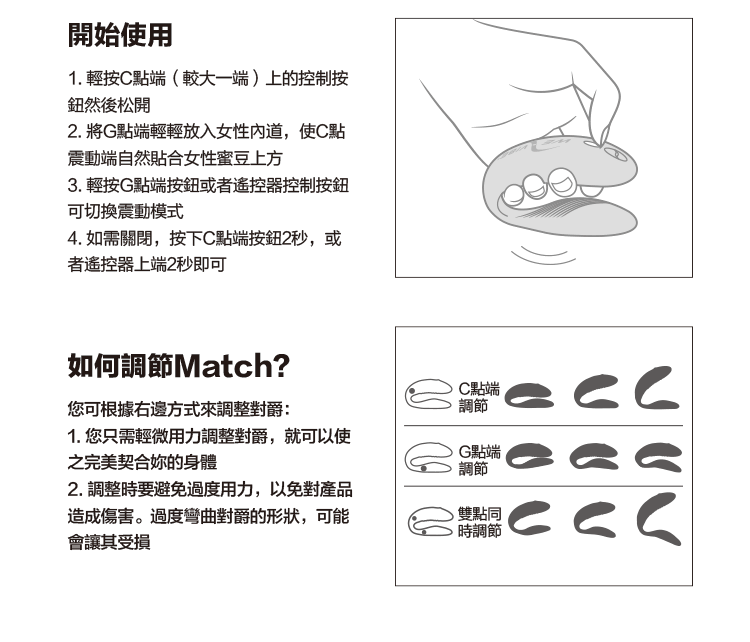 開始使用

1. 輕按C點端（較大一端）上的控制按鈕然後松開
2. 將G點端輕輕放入女性內道，使C點震動端自然貼合女性蜜豆上方
3. 輕按G點端按鈕或者遙控器控制按鈕可切換震動模式
4. 如需關閉，按下C點端按鈕2秒，或者遙控器上端2秒即可

如何調節Match?

您可根據右邊方式來調整對爵：
1. 您只需輕微用力調整對爵，就可以使之完美契合妳的身體
2. 調整時要避免過度用力，以免對產品造成傷害。過度彎曲對爵的形狀，可能會讓其受損

C點端調節

G點端調節

雙點同時調節