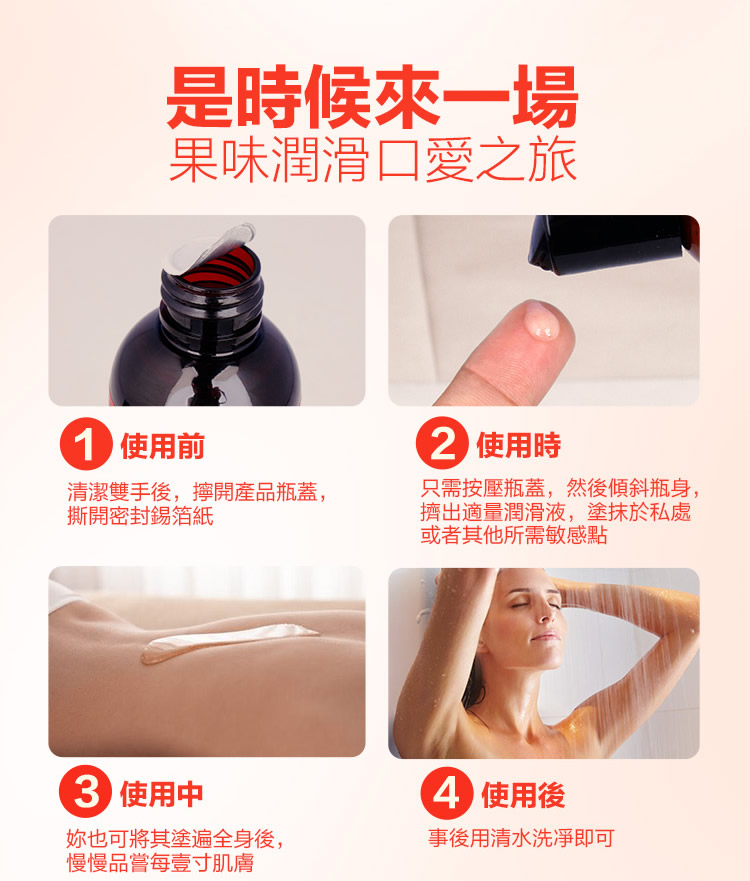 是時候來一場
果味潤滑口愛之旅

1 使用前

清潔雙手後，擰開產品瓶蓋，撕開密封錫箔紙

2 使用時

只需按壓瓶蓋，然後傾斜瓶身，擠出適量潤滑液，塗抹於私處或者其他所需敏感點

3 使用中

妳也可將其塗遍全身後，慢慢品嘗每壹寸肌膚

4 使用後

事後用清水洗淨即可