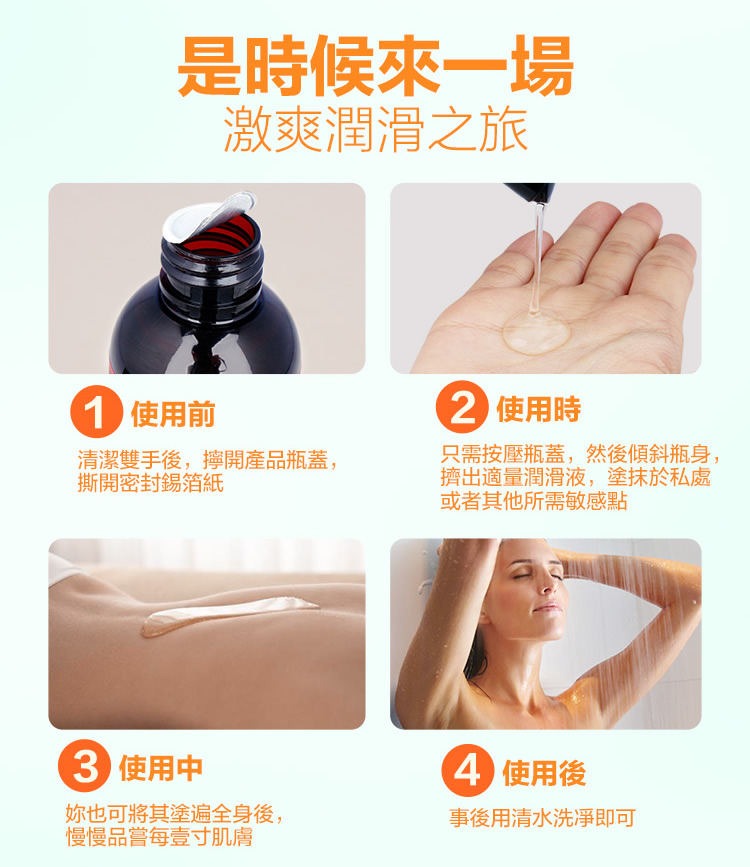 是時候來一場
激爽潤滑之旅

1 使用前

清潔雙手後，擰開產品瓶蓋，撕開密封錫箔紙

2 使用時

只需按壓瓶蓋，然後傾斜瓶身，擠出適量潤滑液，塗抹於私處或者其他所需敏感點

3 使用中

妳也可將其塗遍全身後，慢慢品嘗每壹寸肌膚

4 使用後

事後用清水洗淨即可