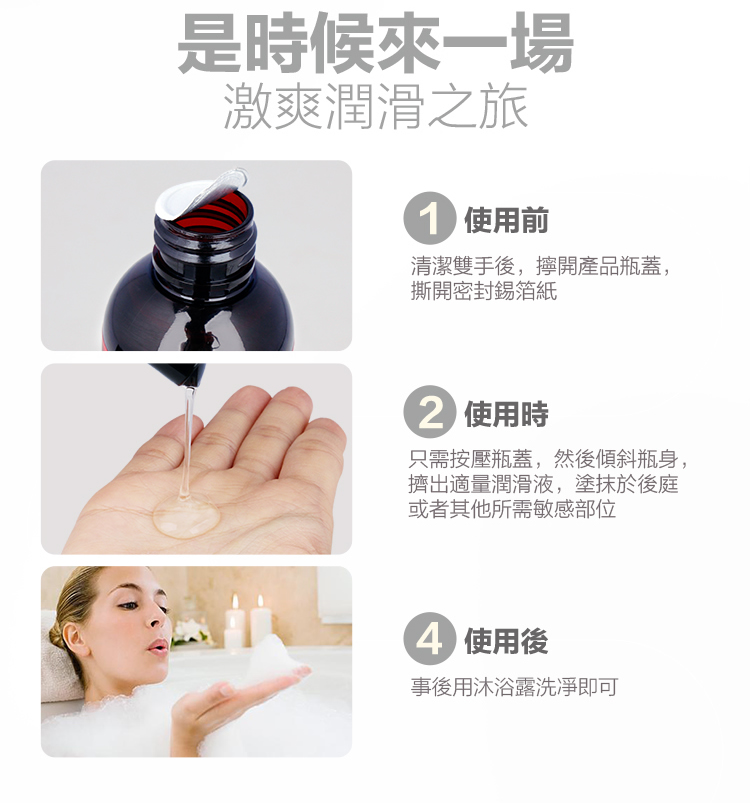 是時候來一場
激爽潤滑之旅

1 使用前

清潔雙手後，擰開產品瓶蓋，撕開密封錫箔紙

2 使用時

只需按壓瓶蓋，然後傾斜瓶身，擠出適量潤滑液，塗抹於後庭或者其他所需敏感部位

4 使用後

事後用沐浴露洗淨即可