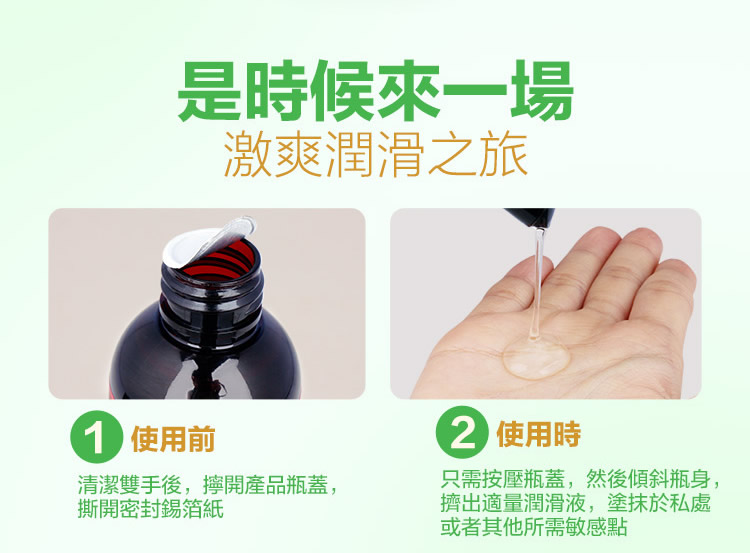 是時候來一場
激爽潤滑之旅

1 使用前

清潔雙手後，擰開產品瓶蓋，撕開密封錫箔紙

2 使用時

只需按壓瓶蓋，然後傾斜瓶身，擠出適量潤滑液，塗抹於私處或者其他所需敏感點