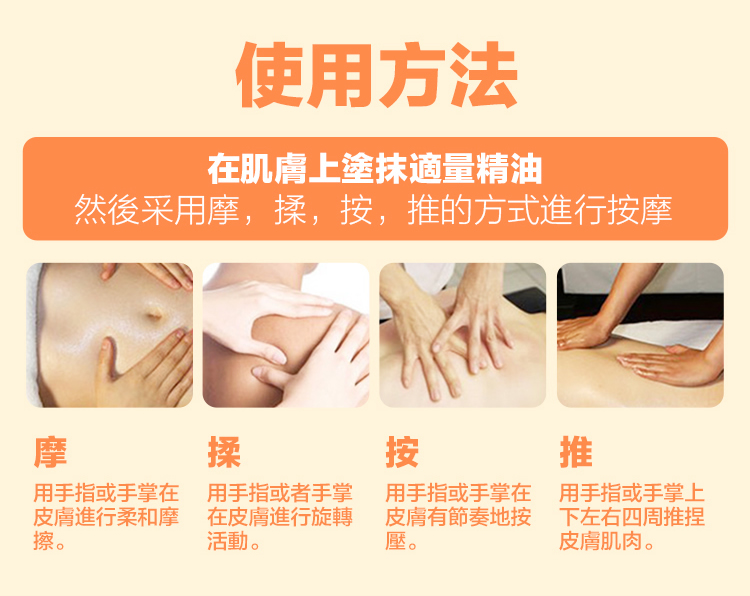 使用方法

在肌膚上塗抹適量精油
然後采用摩，揉，按，推的方式進行按摩

摩

用手指或手掌在皮膚進行柔和摩擦。

揉

用手指或者手掌在皮膚進行旋轉活動。

按

用手指或手掌在皮膚有節奏地按壓。

推

用手指或手掌上下左右四周推捏皮膚肌肉。