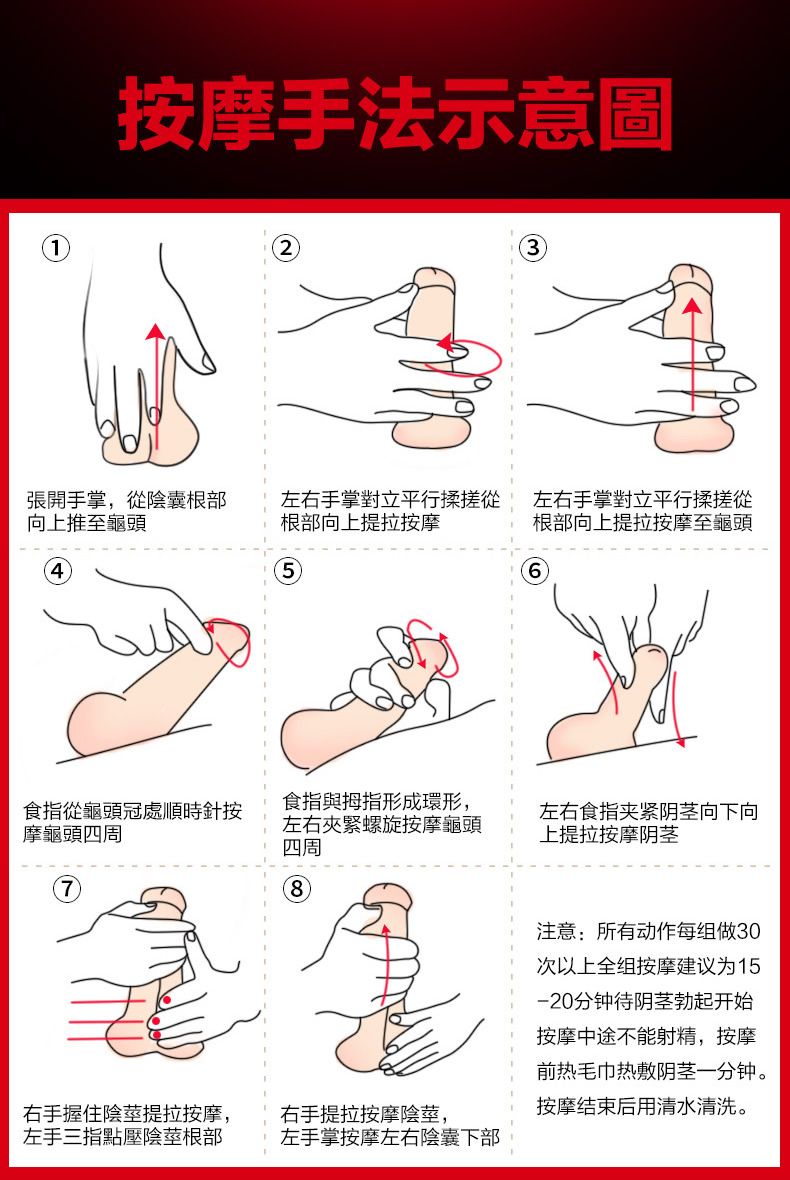 按摩手法示意圖

①
張開手掌，從陰囊根部向上推至龜頭

②
左右手掌對立平行揉搓從根部向上提拉按摩

③
左右手掌對立平行揉搓從根部向上提拉按摩至龜頭

④
食指從龜頭冠處順時針按摩龜頭四周

⑤
食指與拇指形成環形，左右夾緊螺旋按摩龜頭四周

⑥
左右食指夹紧阴茎向下向上提拉按摩阴茎

⑦
右手握住陰莖提拉按摩，左手三指點壓陰莖根部

⑧
右手提拉按摩陰莖，左手掌按摩左右陰囊下部

注意：所有动作每组做30次以上全组按摩建议为15-20分钟待阴茎勃起开始按摩中途不能射精，按摩前热毛巾热敷阴茎一分钟。按摩结束后用清水清洗。