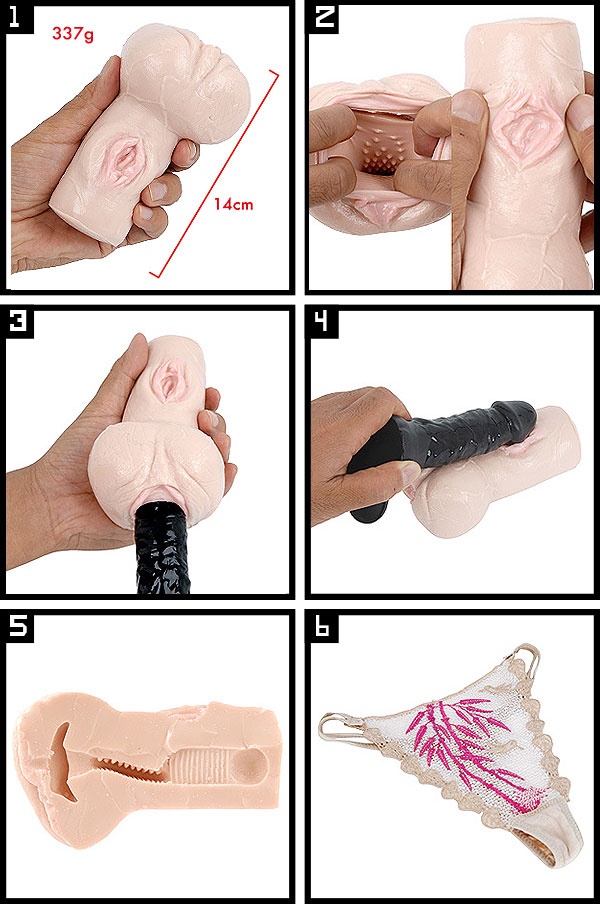 1
337g
14cm
2
3
4
5
6