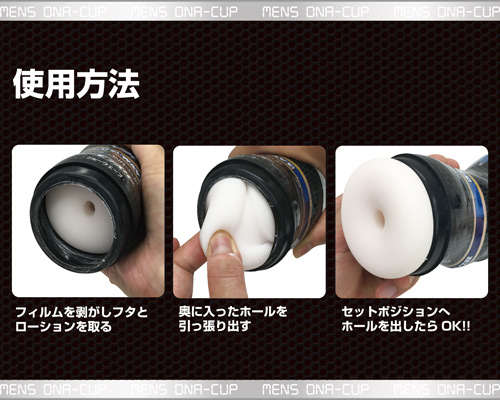 MENS ONA-CUP MENS ONA-CUP MENS ONA-CUP MENS ONA-CUP

使用方法

フィルムを剥がしフタとローションを取る

奥に入ったホールを引っ張り出す

セットポジションへホールを出したら OK!!

MENS ONA-CUP MENS ONA-CUP MENS ONA-CUP MENS ONA-CUP