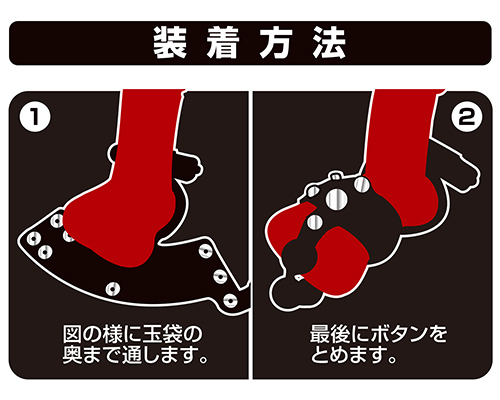 装着方法

1

図の様に玉袋の奥まで通します。

2

最後にボタンをとめます。