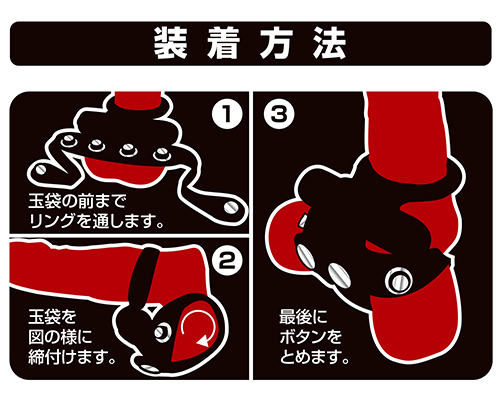 装着方法

1
玉袋の前まで
リングを通します。

2
玉袋を
図の様に
締付けます。

3
最後に
ボタンを
とめます。