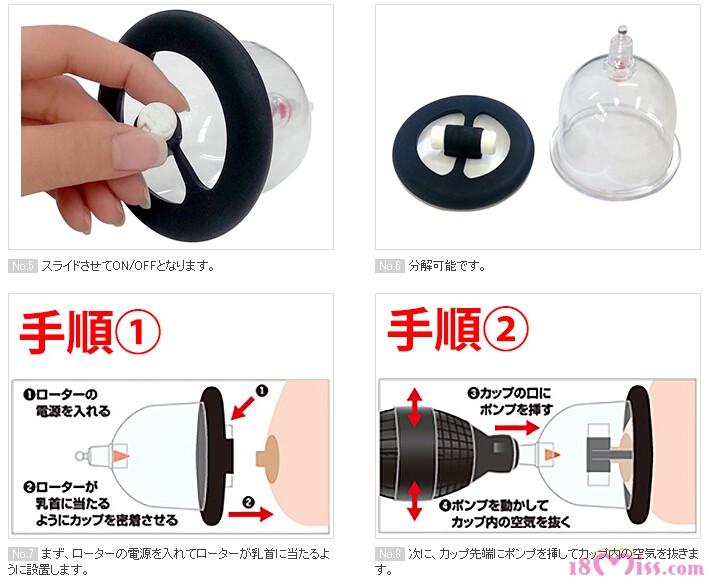 No.5 スライドさせてON/OFFとなります。

No.6 分解可能です。

手順①

❶ローターの電源を入れる

❶

❷ローターが乳首に当たるようにカップを密着させる

❷

No.7 まず、ローターの電源を入れてローターが乳首に当たるように設置します。

手順②

❸カップの口にポンプを挿す

❹ポンプを動かしてカップ内の空気を抜く

No.8 次に、カップ先端にポンプを挿してカップ内の空気を抜きます。

18Miss.com